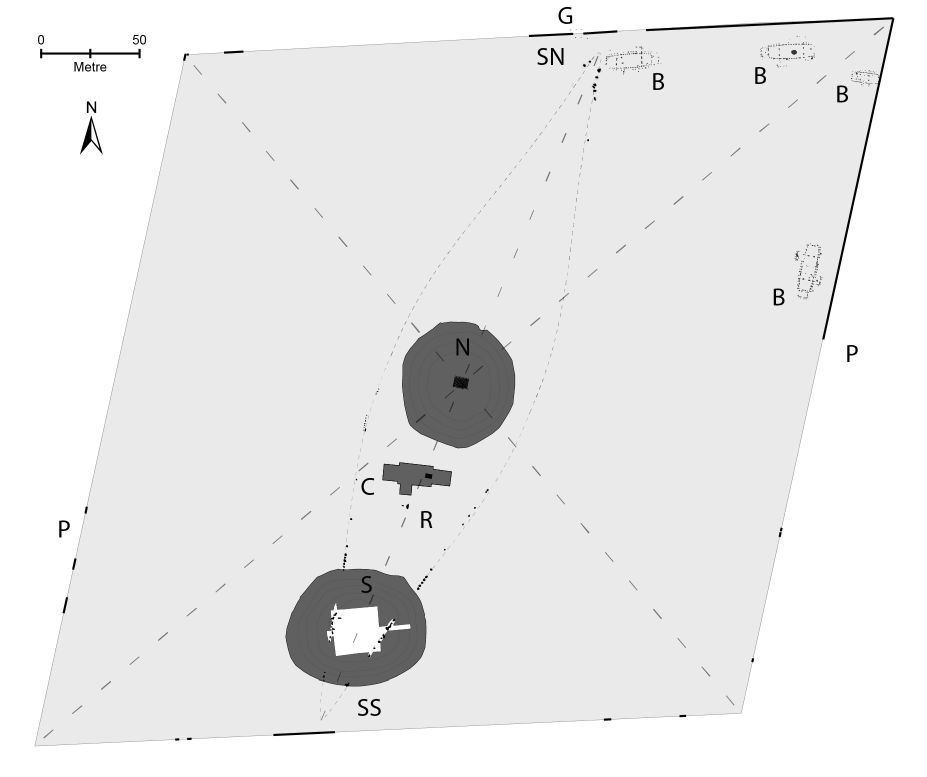 0 50
Metre
N
G
SN
B
B
B
B
P
N
C
R
P
S
SS